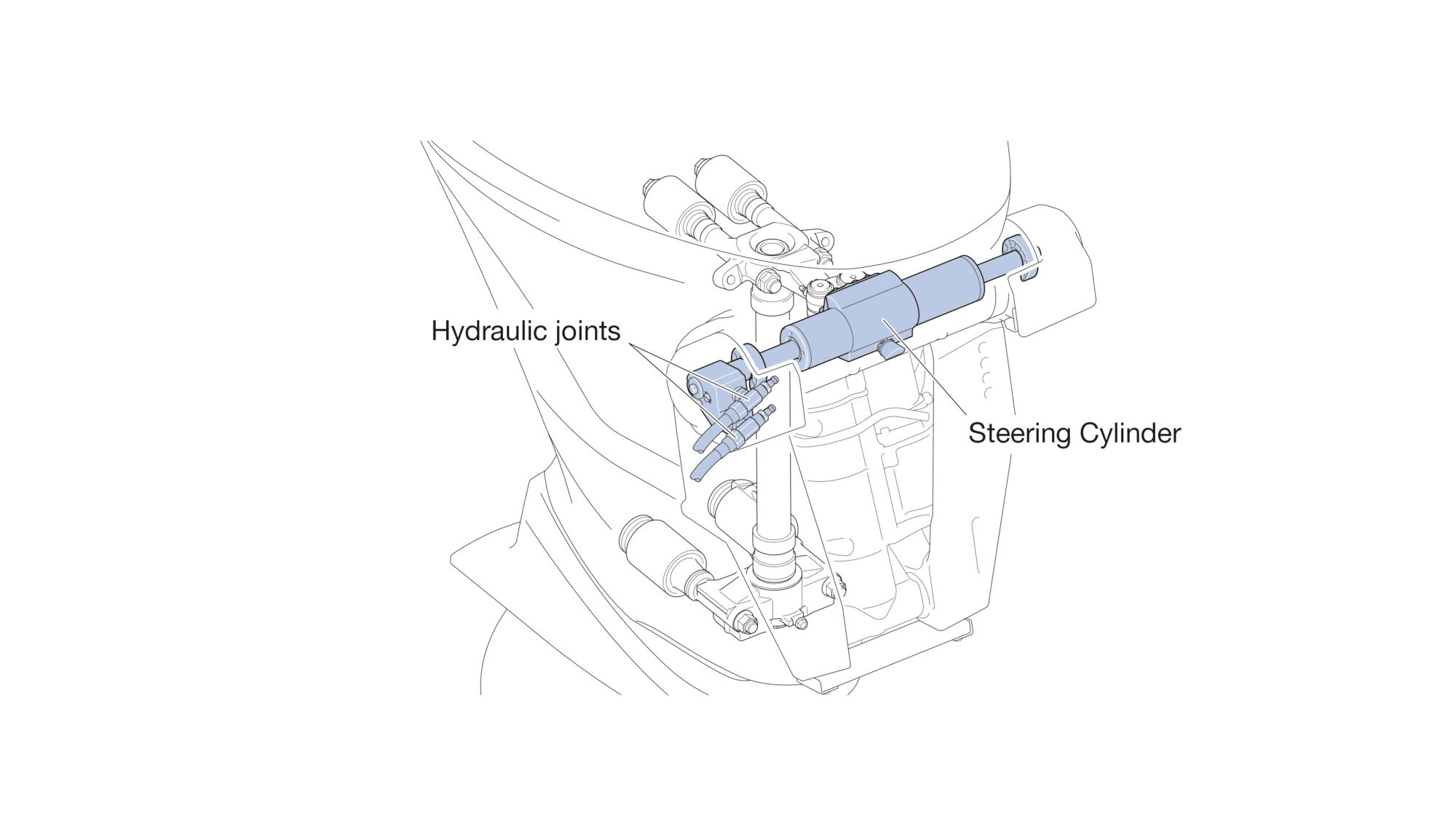 Hydraulic joints

Steering Cylinder