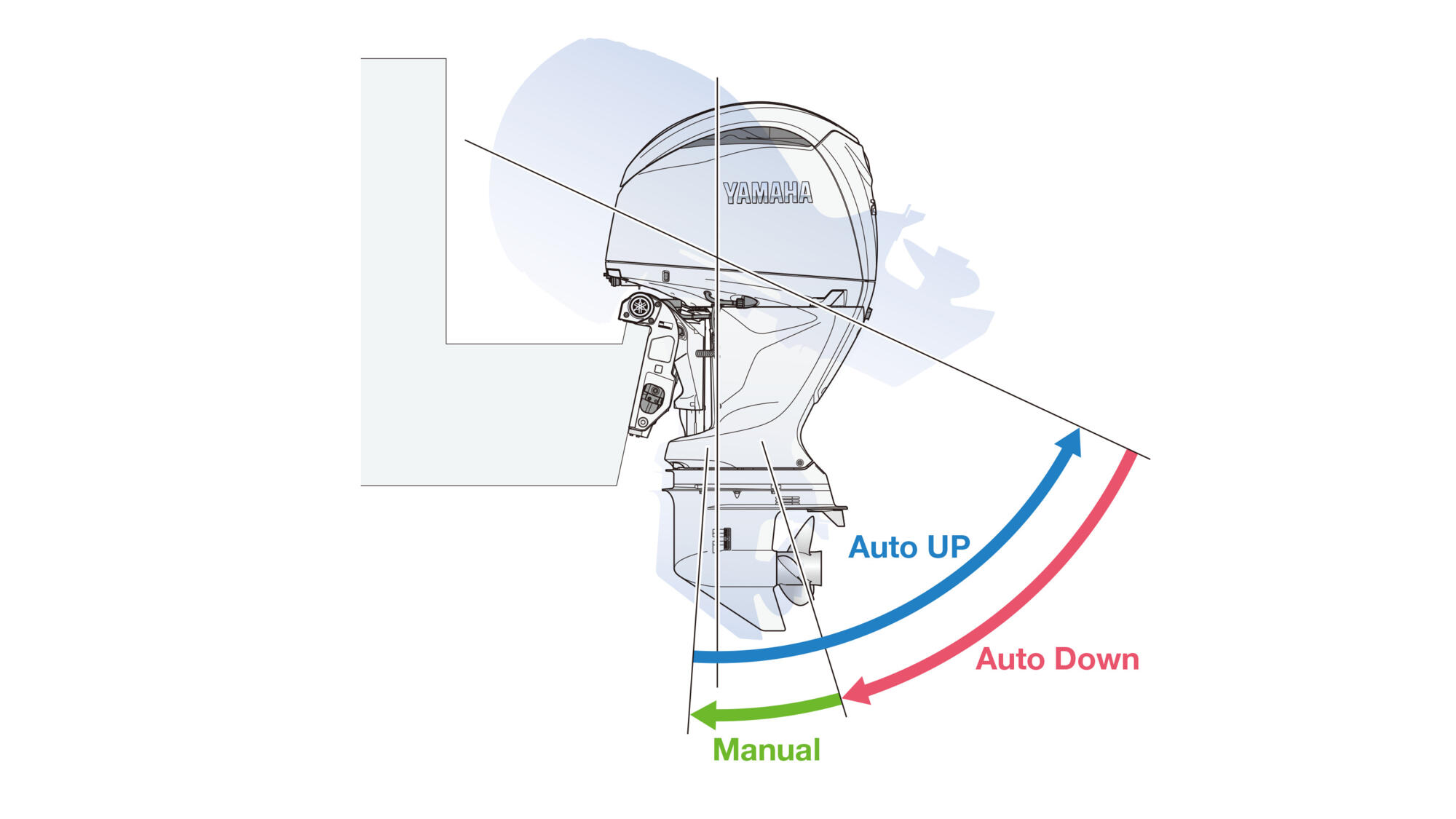 YAMAHA

Auto UP

Auto Down

Manual