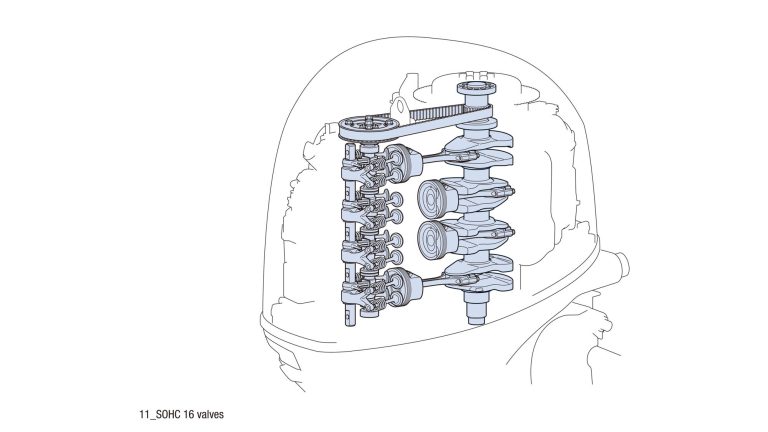 11_SOHC 16 valves